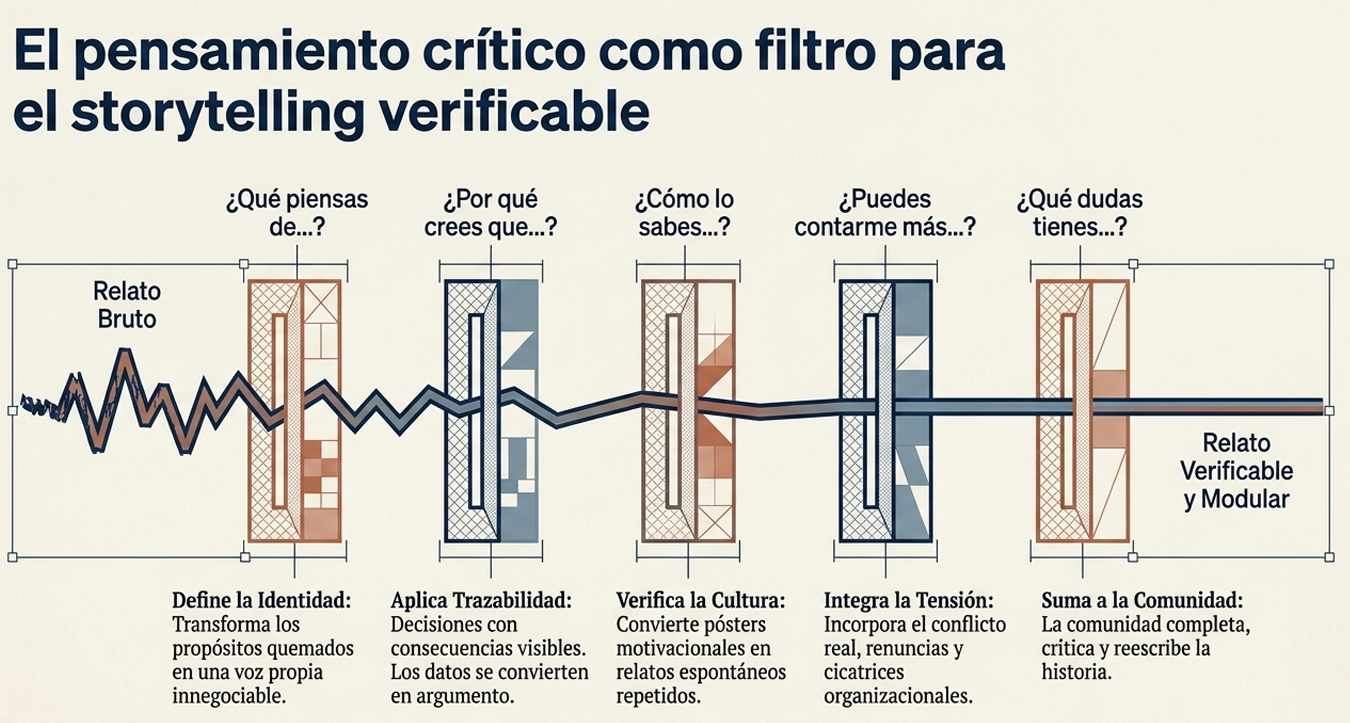 El pensamiento crítico como filtro para el storytelling verificable

¿Qué piensas de...?

¿Por qué crees que...?

¿Cómo lo sabes...?

¿Puedes contarme más...?

¿Qué dudas tienes...?

Relato Bruto

Relato Verificable y Modular

Define la Identidad: Transforma los propósitos quemados en una voz propia innegociable.

Aplica Trazabilidad: Decisiones con consecuencias visibles. Los datos se convierten en argumento.

Verifica la Cultura: Convierte pósters motivacionales en relatos espontáneos repetidos.

Integra la Tensión: Incorpora el conflicto real, renuncias y cicatrices organizacionales.

Suma a la Comunidad: La comunidad completa, critica y reescribe la historia.